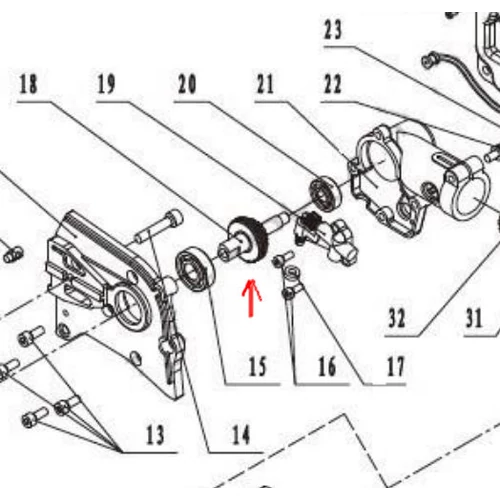 23

18 19 20 21 22

32 31

15 16 17

13 14