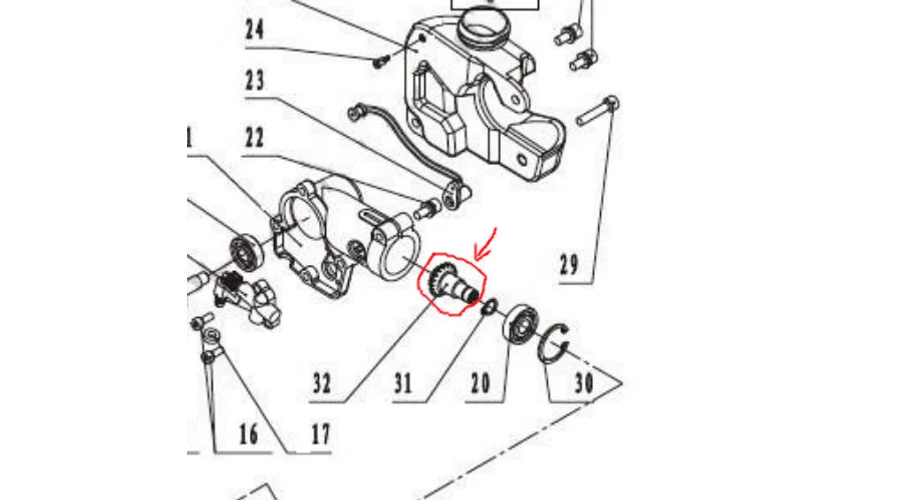 24
23
1
22
29
32
31
20
30
16
17