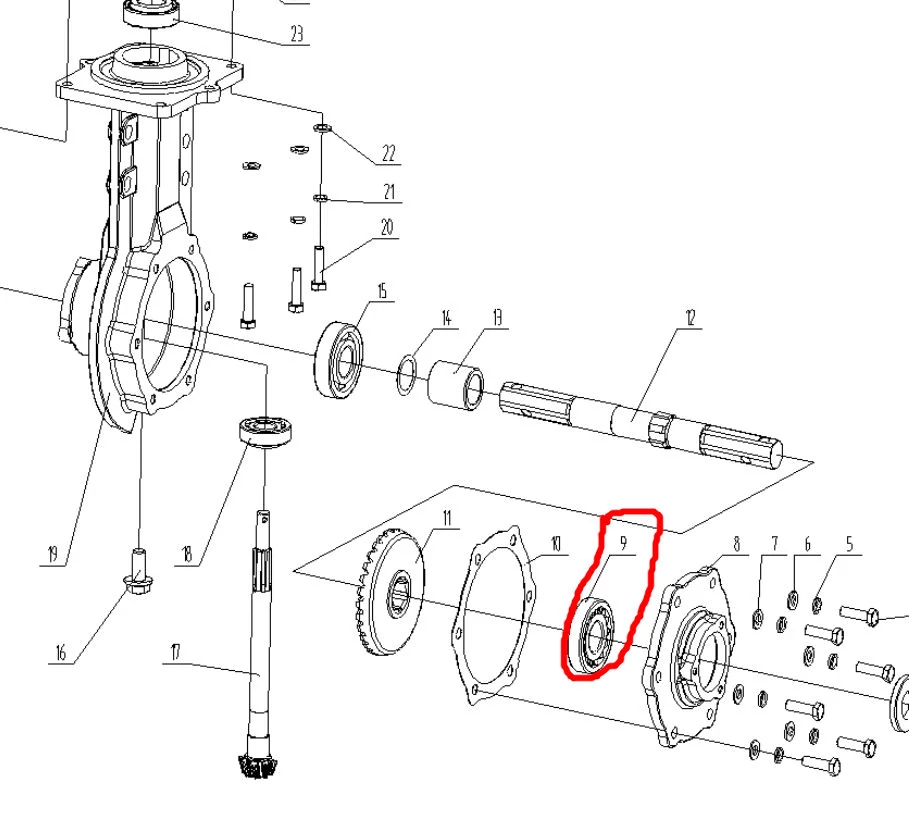 23
22
21
20
15
14
13
12
19
18
16
17
11
10
9
8
7
6
5